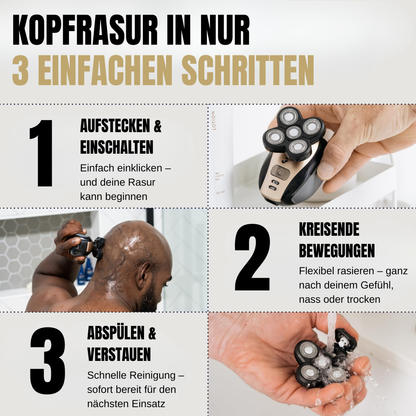 KOPFRASUR IN NUR
3 EINFACHEN SCHRITTEN

1

AUFSTECKEN & EINSCHALTEN

Einfach einklicken – und deine Rasur kann beginnen

LOTION

2

KREISENDE BEWEGUNGEN

Flexibel rasieren – ganz nach deinem Gefühl, nass oder trocken

3

ABSPÜLEN & VERSTAUEN

Schnelle Reinigung – sofort bereit für den nächsten Einsatz